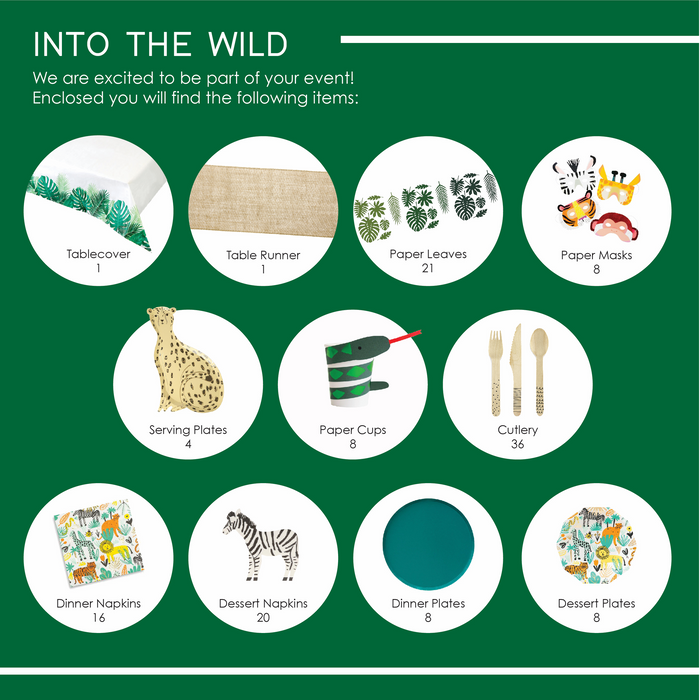 INTO THE WILD

We are excited to be part of your event!
Enclosed you will find the following items:

Tablecover
1

Table Runner
1

Paper Leaves
21

Paper Masks
8

Serving Plates
4

Paper Cups
8

Cutlery
36

Dinner Napkins
16

Dessert Napkins
20

Dinner Plates
8

Dessert Plates
8